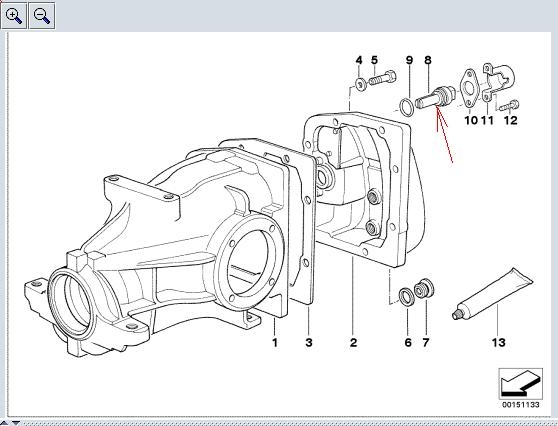 4
5
9
8
10
11
12
1
3
2
6
7
13
00151133