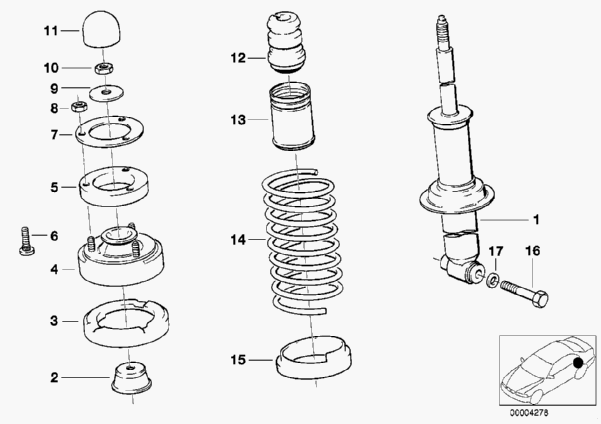 11
10
9
8
7
5
6
4
3
2
12
13
14
15
1
17
16
00004278