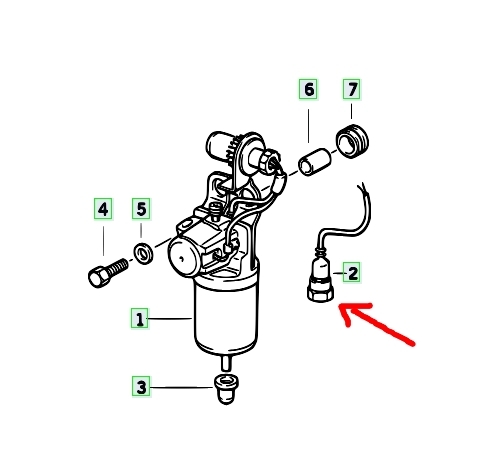 6
7
4
5
2
1
3