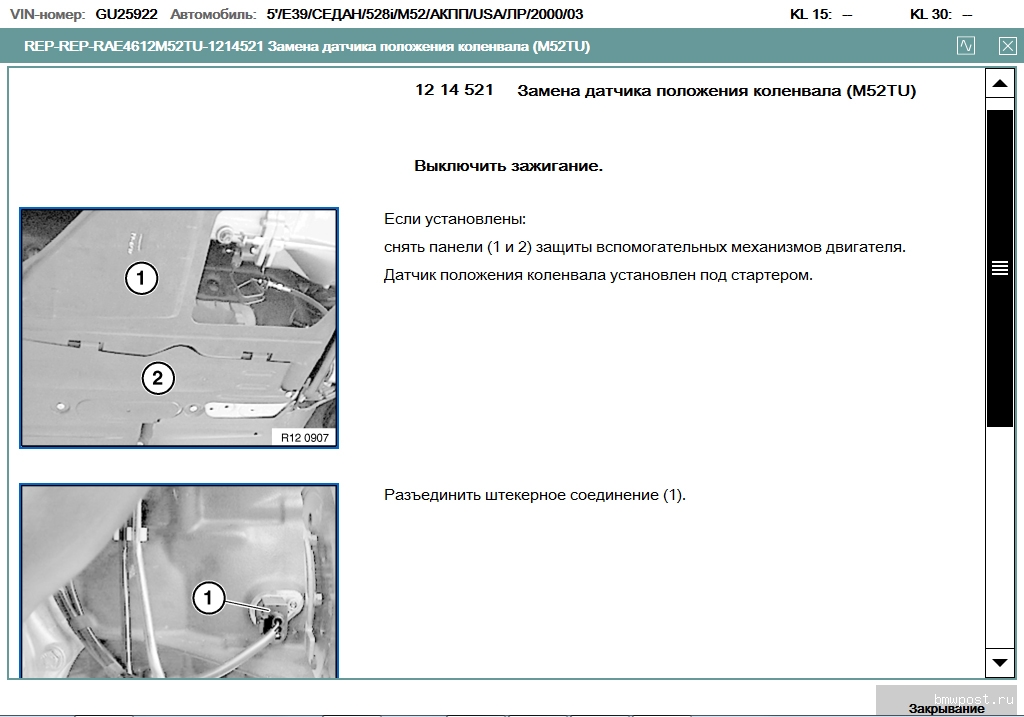 VIN-номер: GU25922 Автомобиль: 5'/E39/СЕДАН/528i/M52/АКПП/USA/ЛР/2000/03 KL 15: – KL 30: –

REP-REP-RAE4612M52TU-1214521 Замена датчика положения коленвала (M52TU)

12 14 521 Замена датчика положения коленвала (M52TU)

Выключить зажигание.

1

2

R12 0907

Если установлены:
снять панели (1 и 2) защиты вспомогательных механизмов двигателя.
Датчик положения коленвала установлен под стартером.

1

Разъединить штекерное соединение (1).

bmwpost.ru

Закрывание