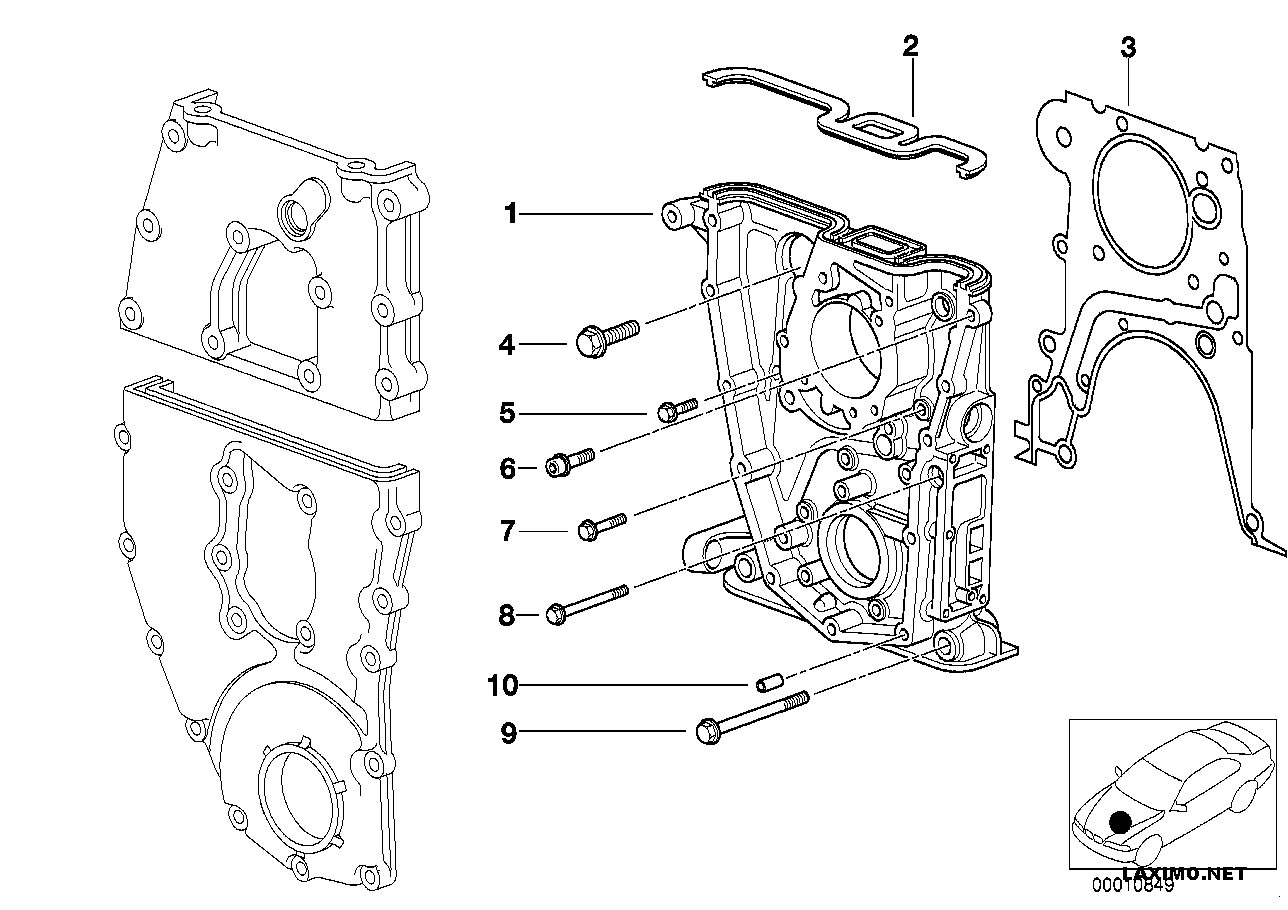 2
3
1
4
5
6
7
8
10
9
LAXIMO.NET
00010849